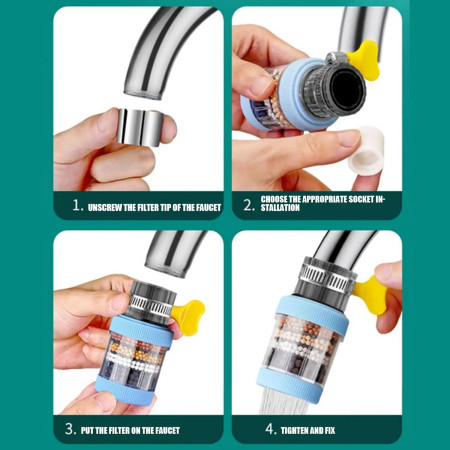 1. UNSCREW THE FILTER TIP OF THE FAUCET

2. CHOOSE THE APPROPRIATE SOCKET INSTALLATION

3. PUT THE FILTER ON THE FAUCET

4. TIGHTEN AND FIX